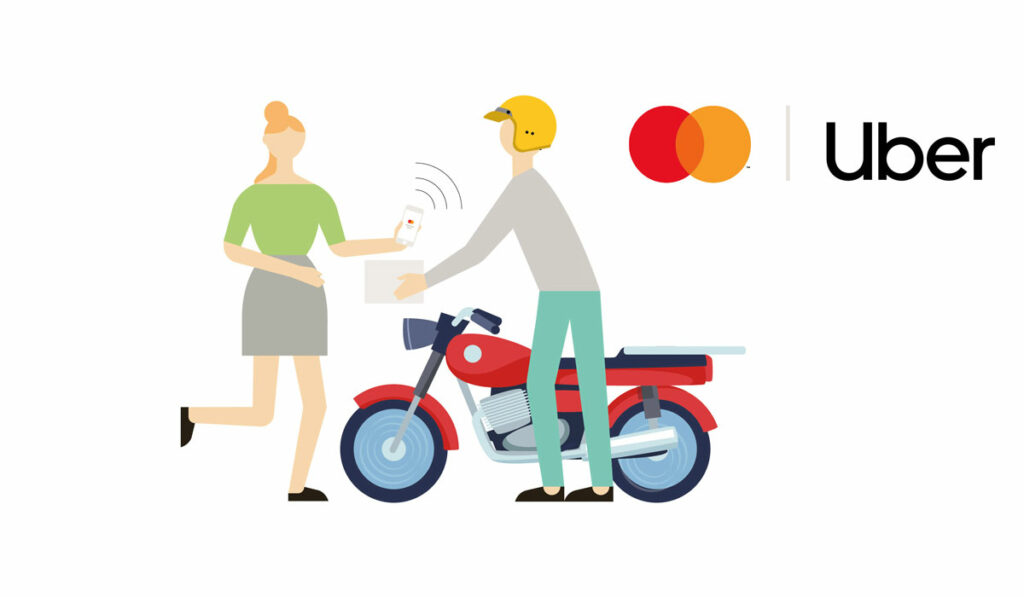 Uber